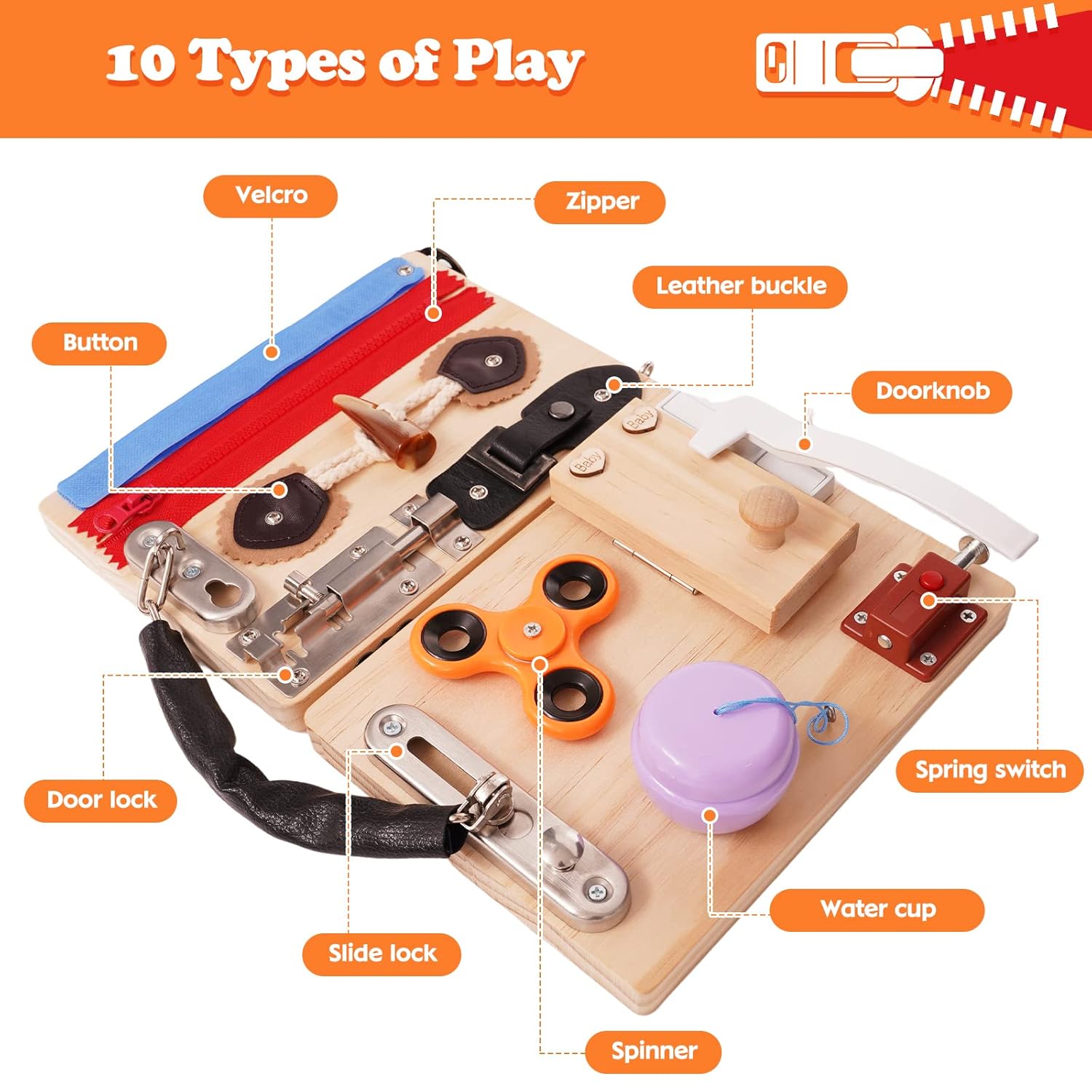 10 Types of Play

Velcro

Zipper

Leather buckle

Button

Doorknob

Baby

Baby

Spring switch

Door lock

Water cup

Slide lock

Spinner