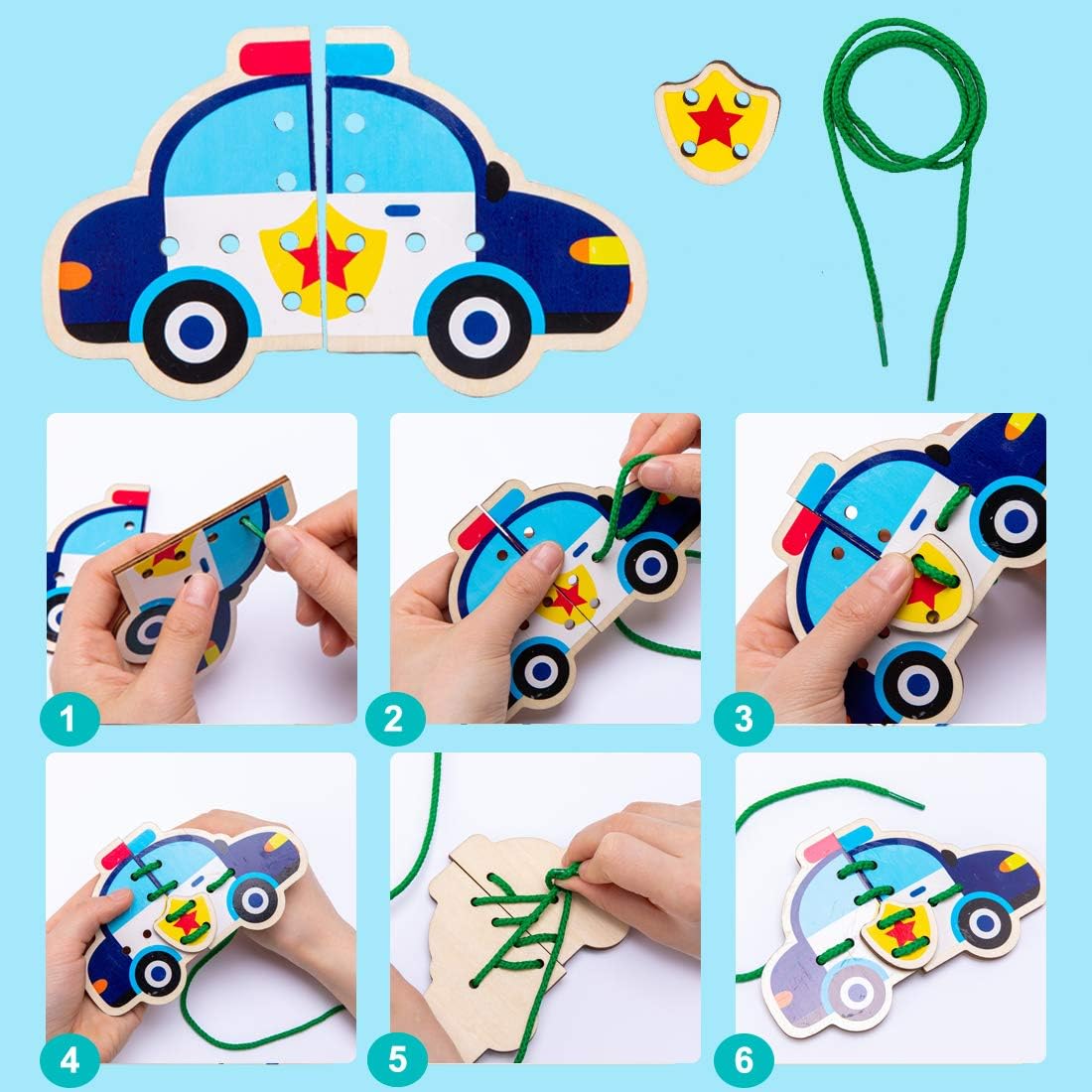 1
2
3
4
5
6