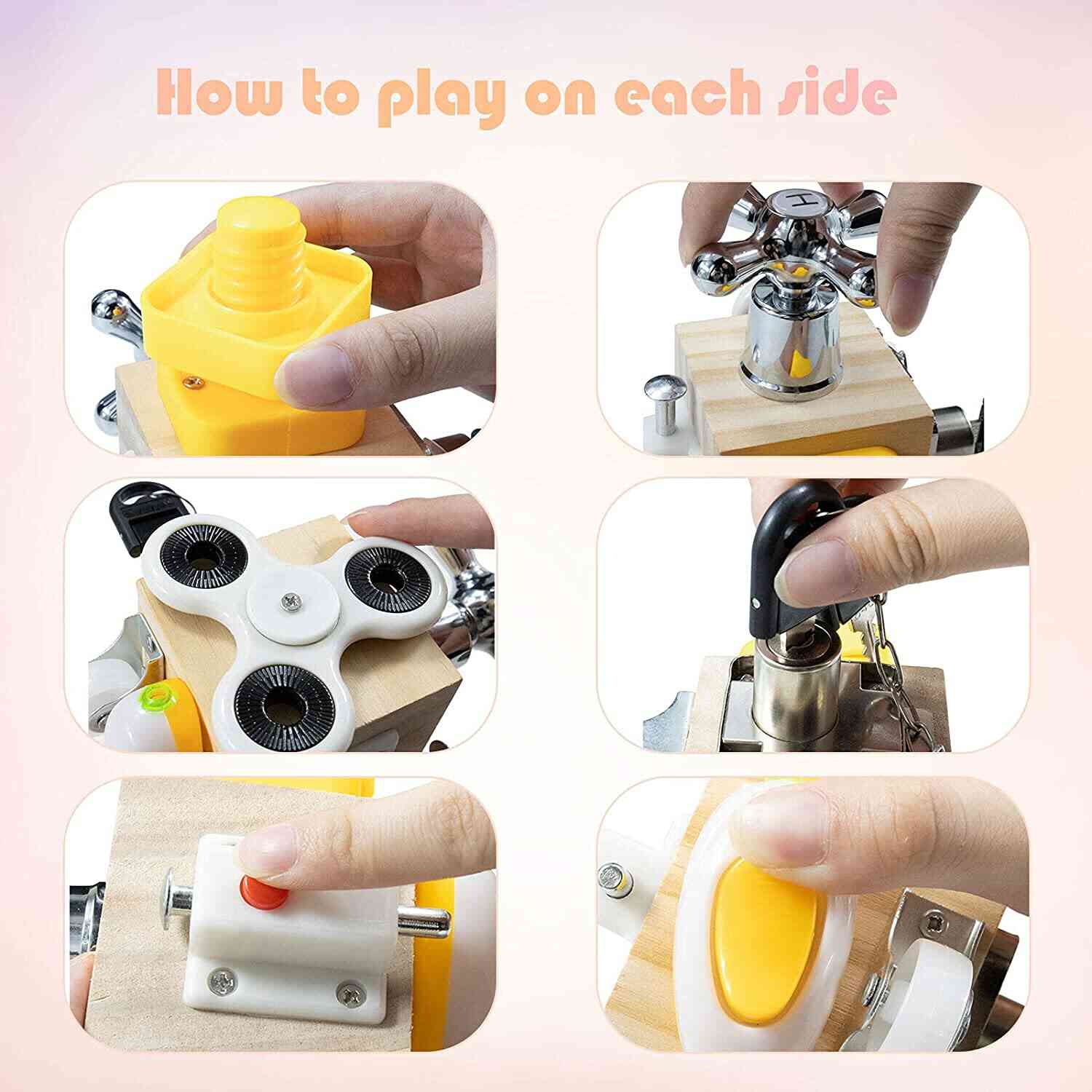 How to play on each side

H