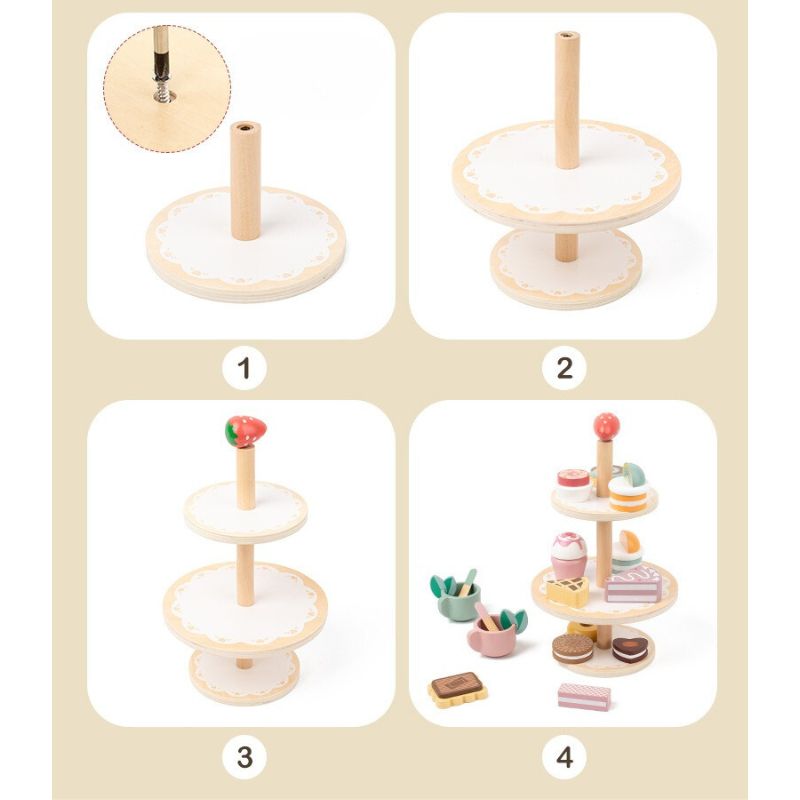 1

2

3

4