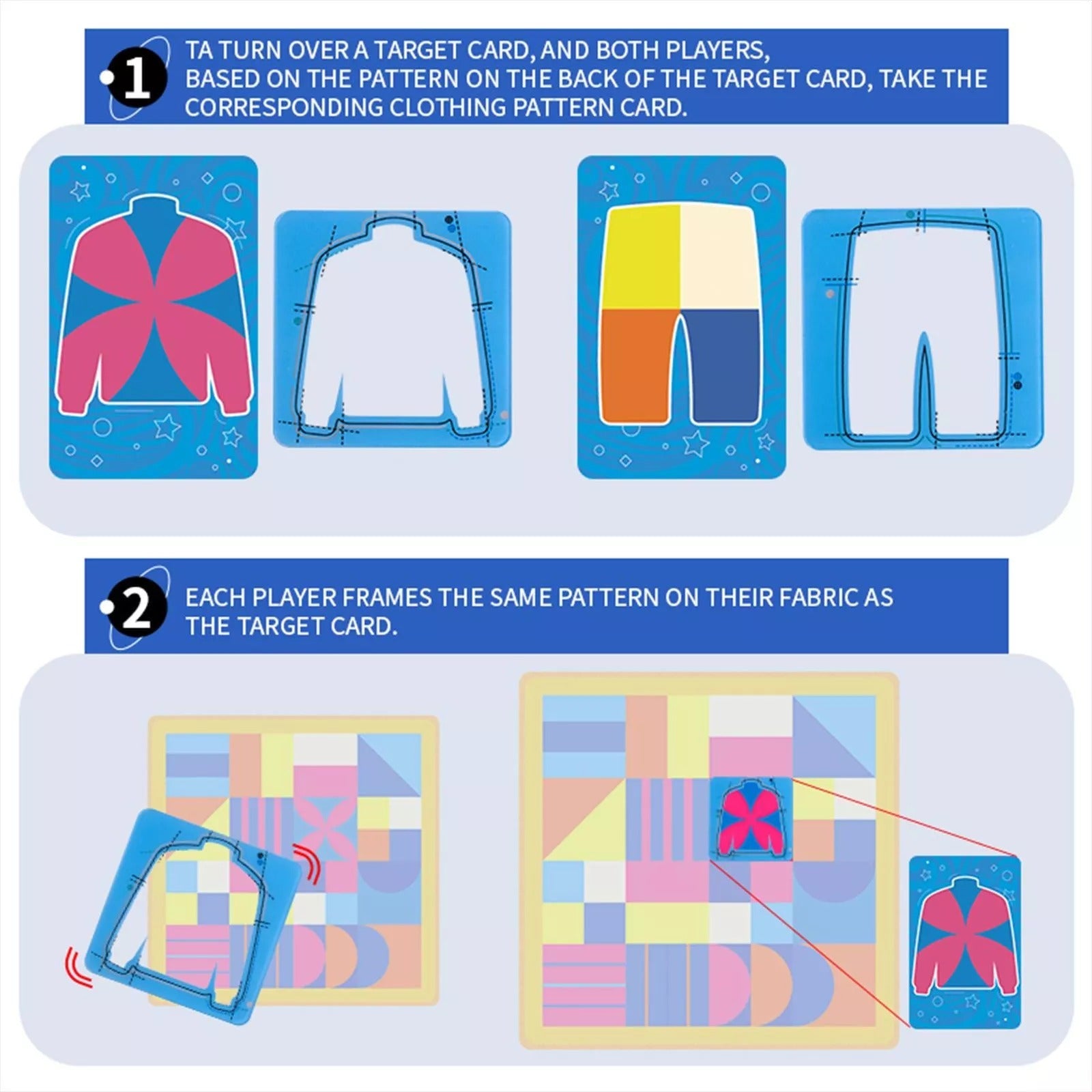 1 TA TURN OVER A TARGET CARD, AND BOTH PLAYERS, BASED ON THE PATTERN ON THE BACK OF THE TARGET CARD, TAKE THE CORRESPONDING CLOTHING PATTERN CARD.

2 EACH PLAYER FRAMES THE SAME PATTERN ON THEIR FABRIC AS THE TARGET CARD.