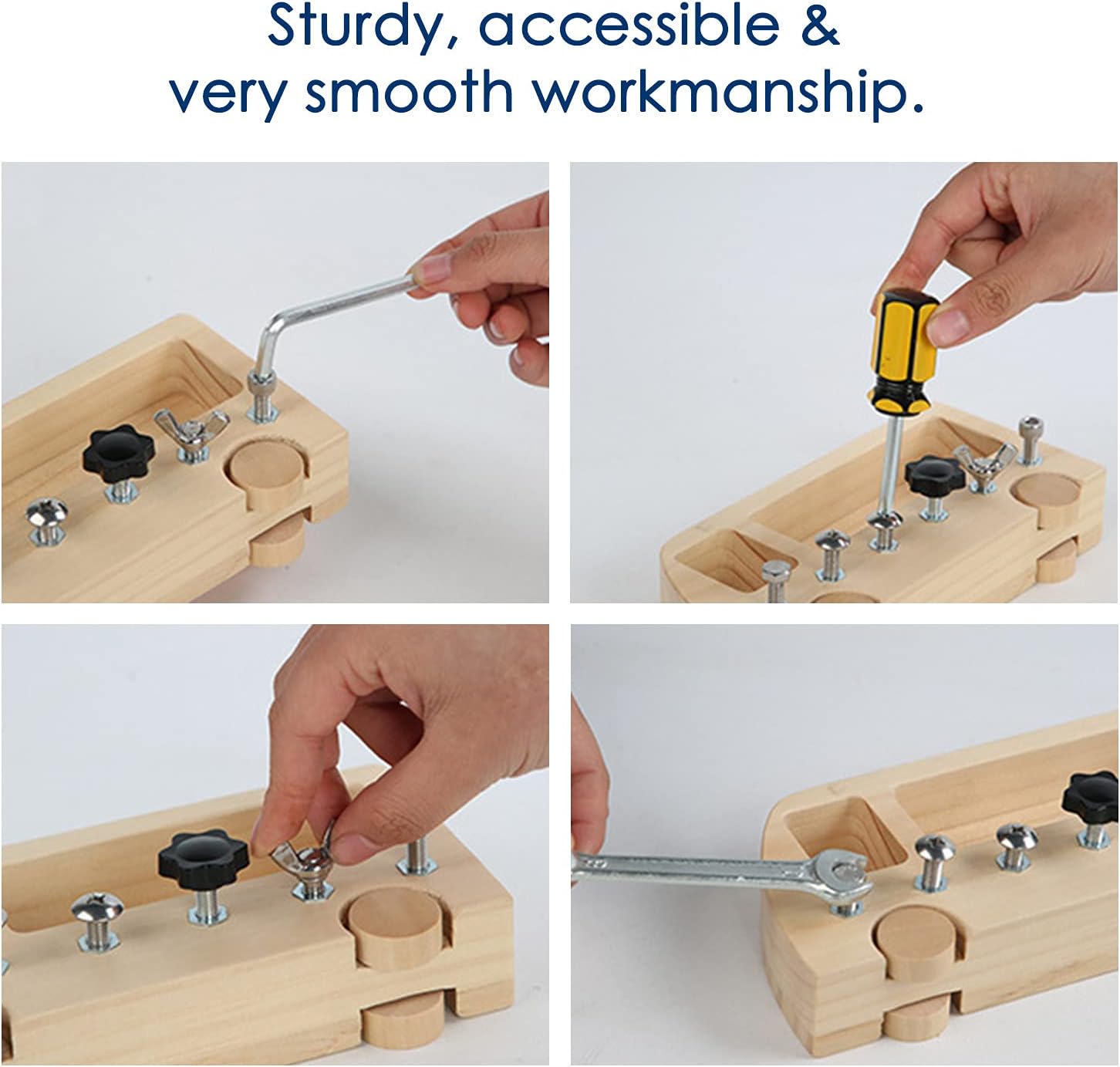 Sturdy, accessible &
very smooth workmanship.