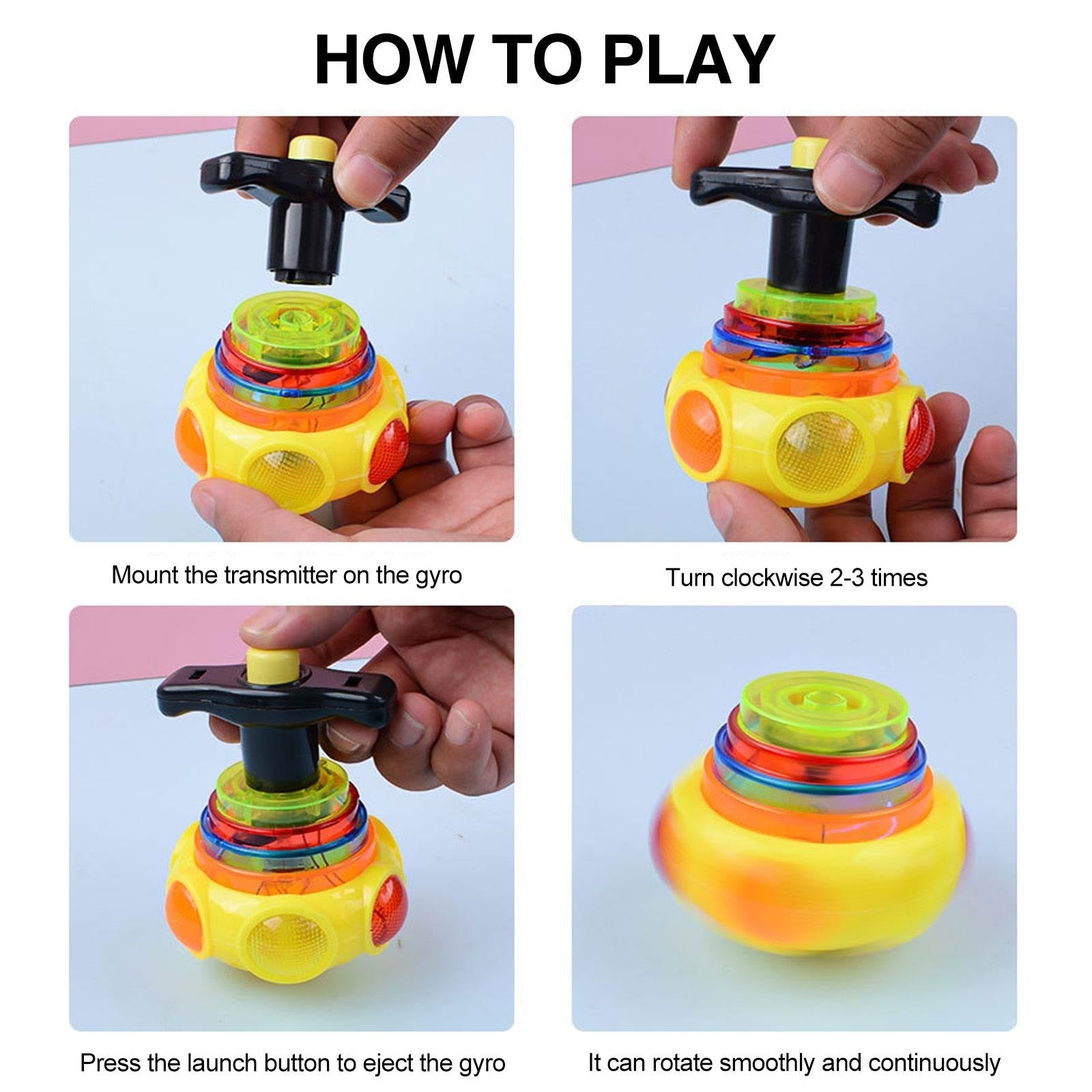 HOW TO PLAY

Mount the transmitter on the gyro

Turn clockwise 2-3 times

Press the launch button to eject the gyro

It can rotate smoothly and continuously