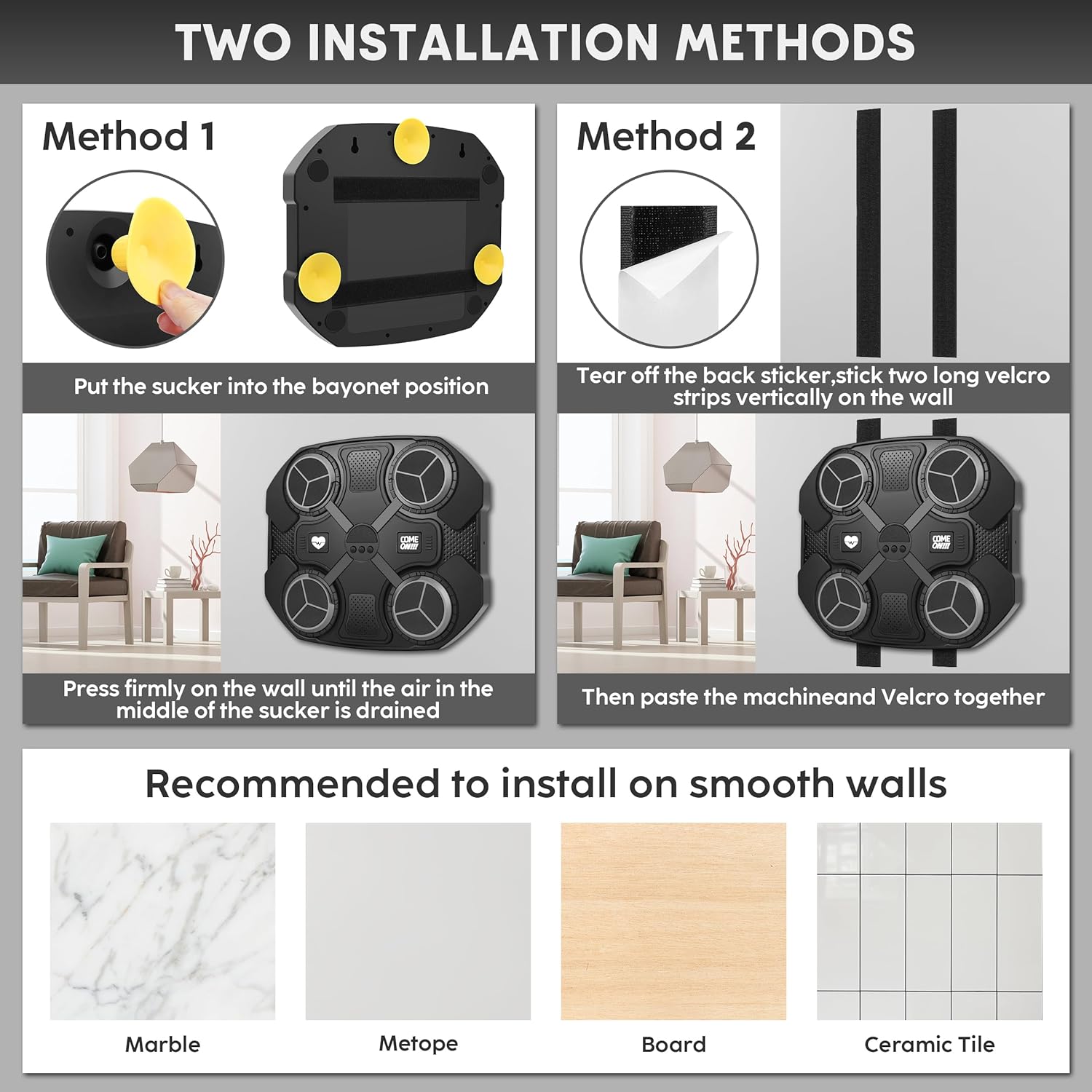 TWO INSTALLATION METHODS

Method 1

Put the sucker into the bayonet position

COME ON!!!

Press firmly on the wall until the air in the middle of the sucker is drained

Method 2

Tear off the back sticker,stick two long velcro strips vertically on the wall

COME ON!!!

Then paste the machineand Velcro together

Recommended to install on smooth walls

Marble

Metope

Board

Ceramic Tile