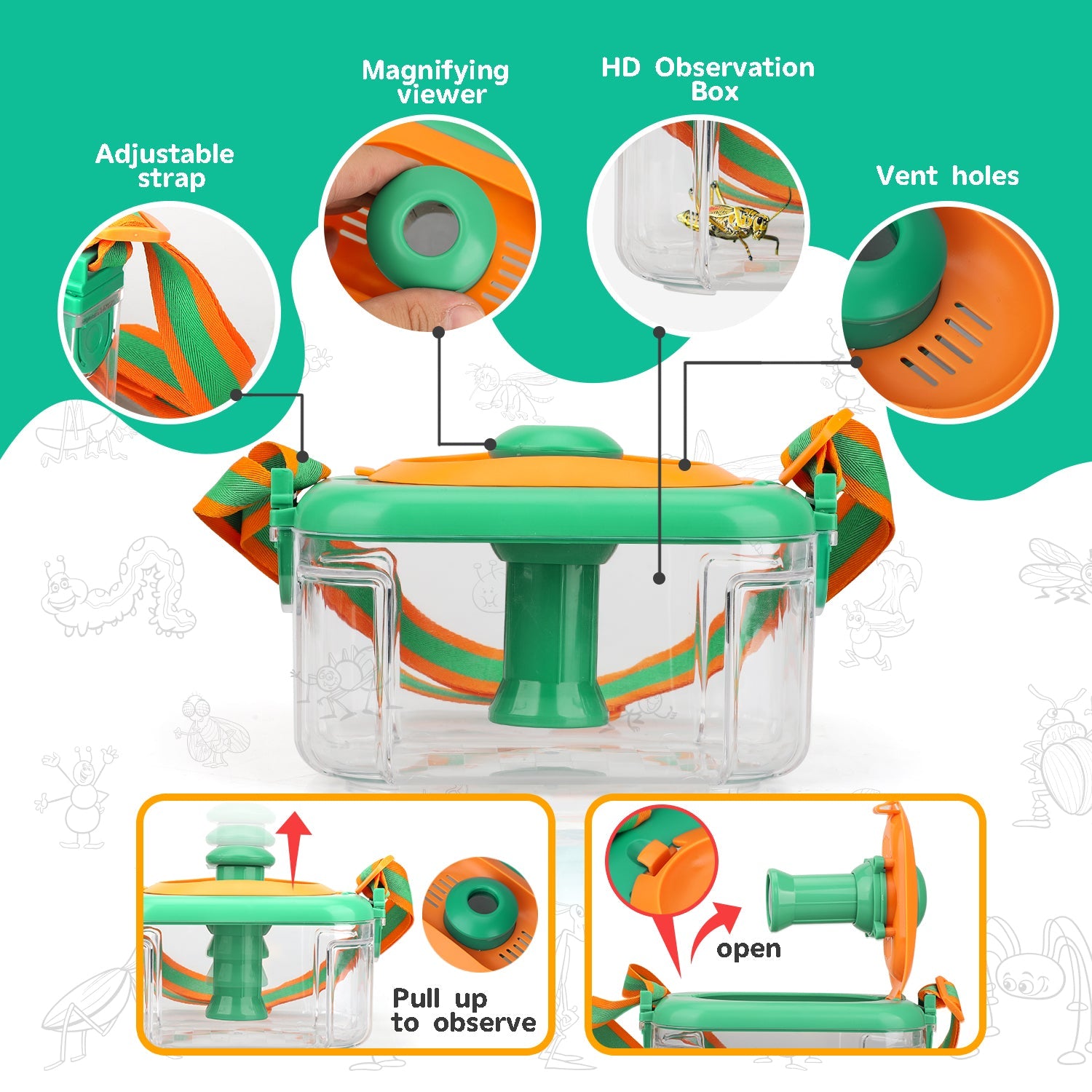 Adjustable strap

Magnifying viewer

HD Observation Box

Vent holes

Pull up to observe

open