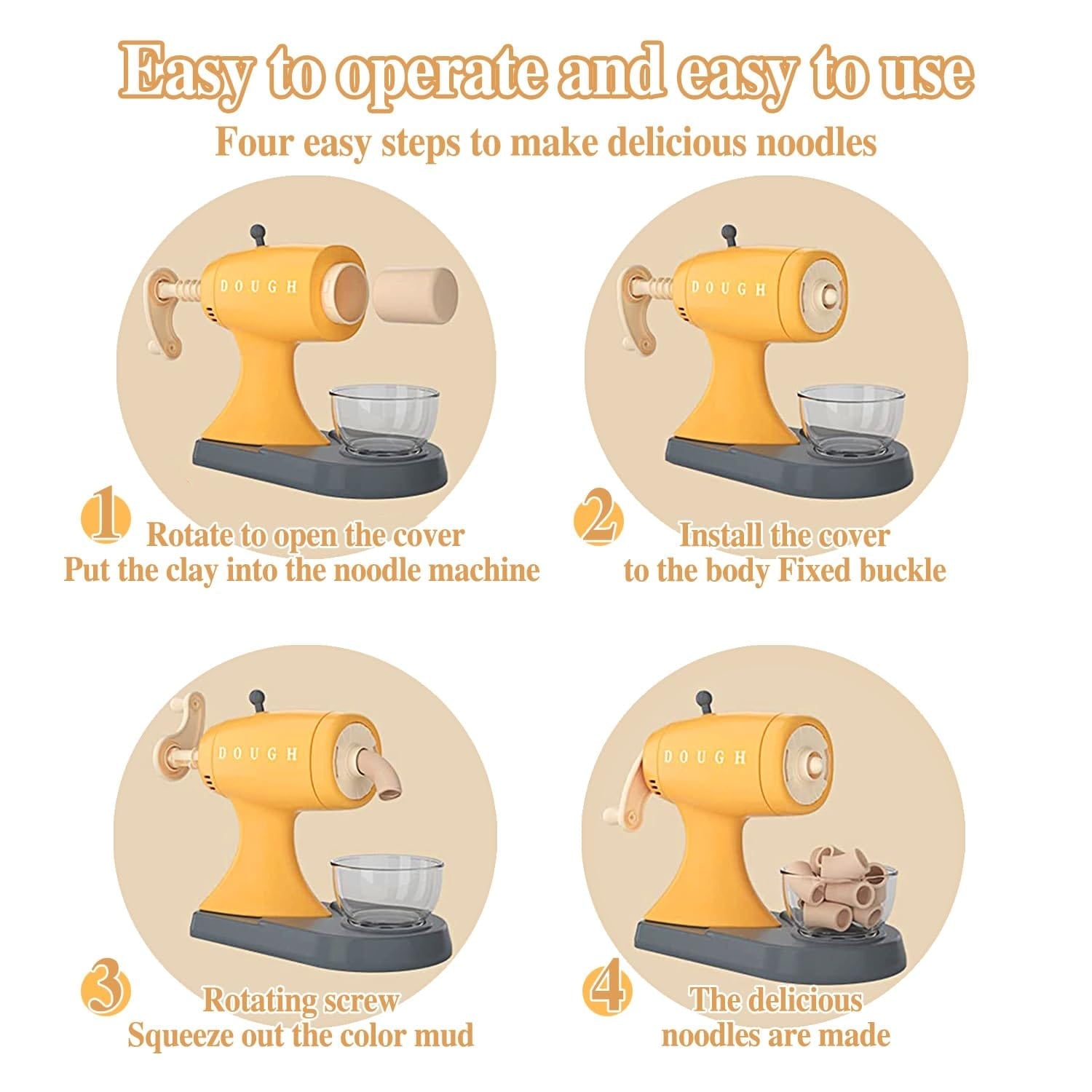 Easy to operate and easy to use
Four easy steps to make delicious noodles

DOUGH

1 Rotate to open the cover
Put the clay into the noodle machine

DOUGH

2 Install the cover
to the body Fixed buckle

DOUGH

3 Rotating screw
Squeeze out the color mud

DOUGH

4 The delicious
noodles are made