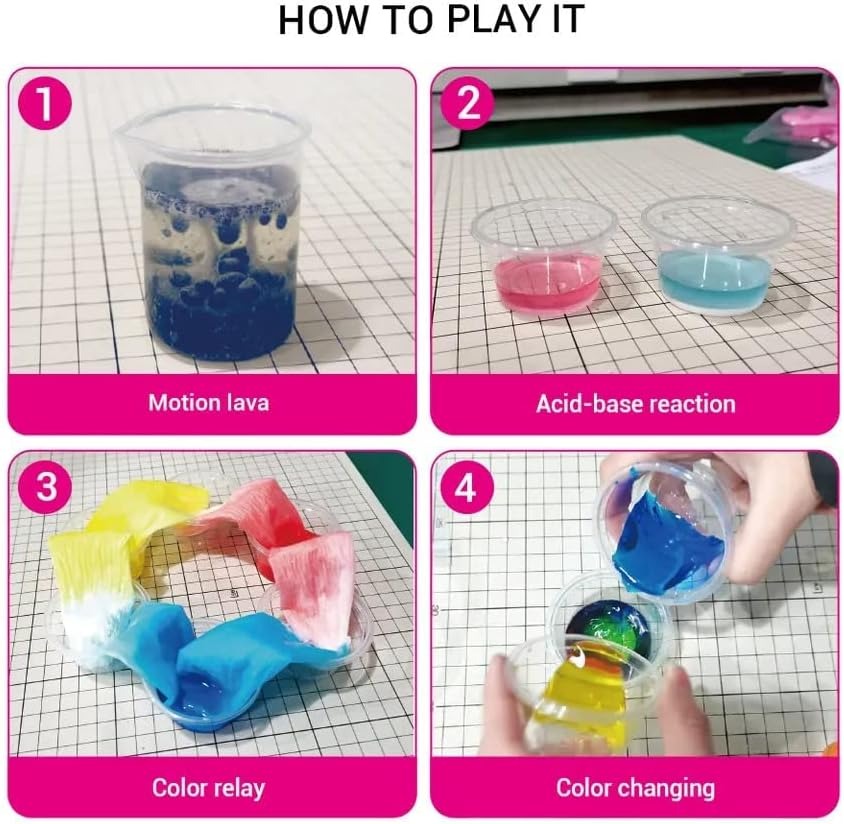 HOW TO PLAY IT

1

Motion lava

2

Acid-base reaction

3

Color relay

4

Color changing