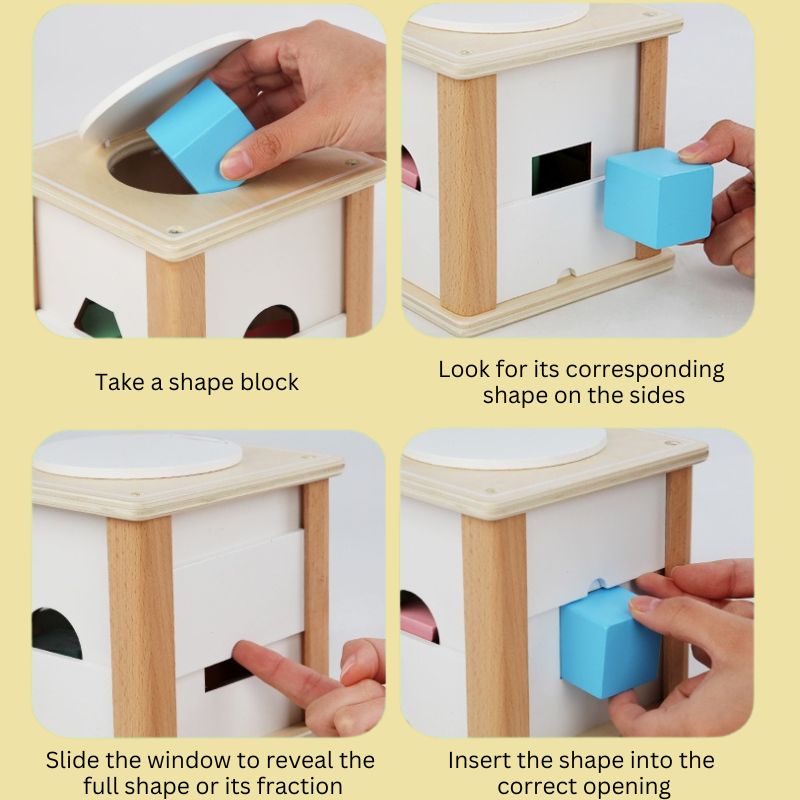 Take a shape block

Look for its corresponding shape on the sides

Slide the window to reveal the full shape or its fraction

Insert the shape into the correct opening