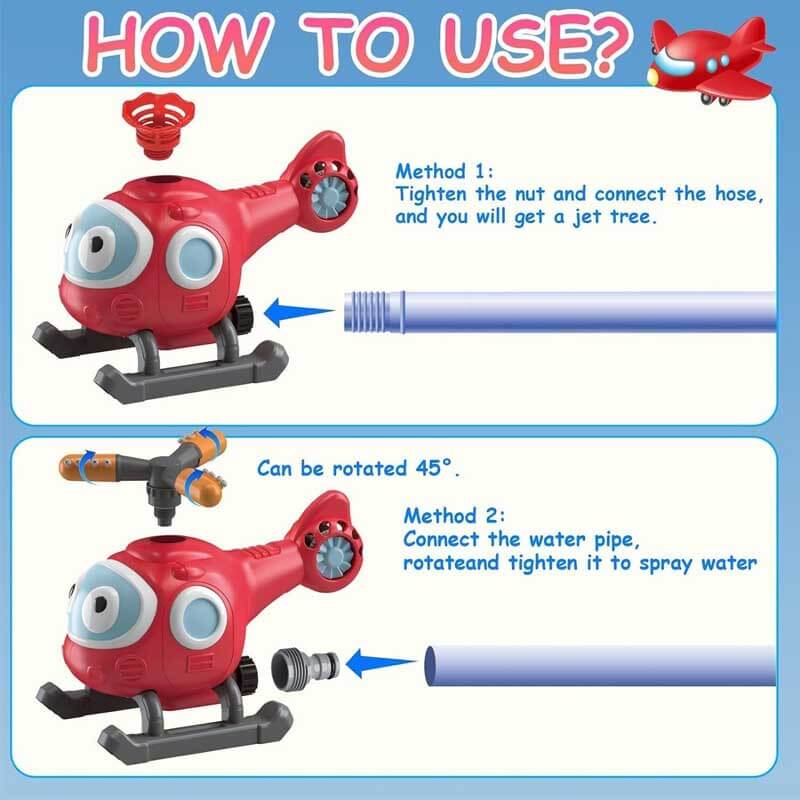 HOW TO USE?

Method 1:
Tighten the nut and connect the hose, and you will get a jet tree.

Can be rotated 45°.

Method 2:
Connect the water pipe, rotateand tighten it to spray water