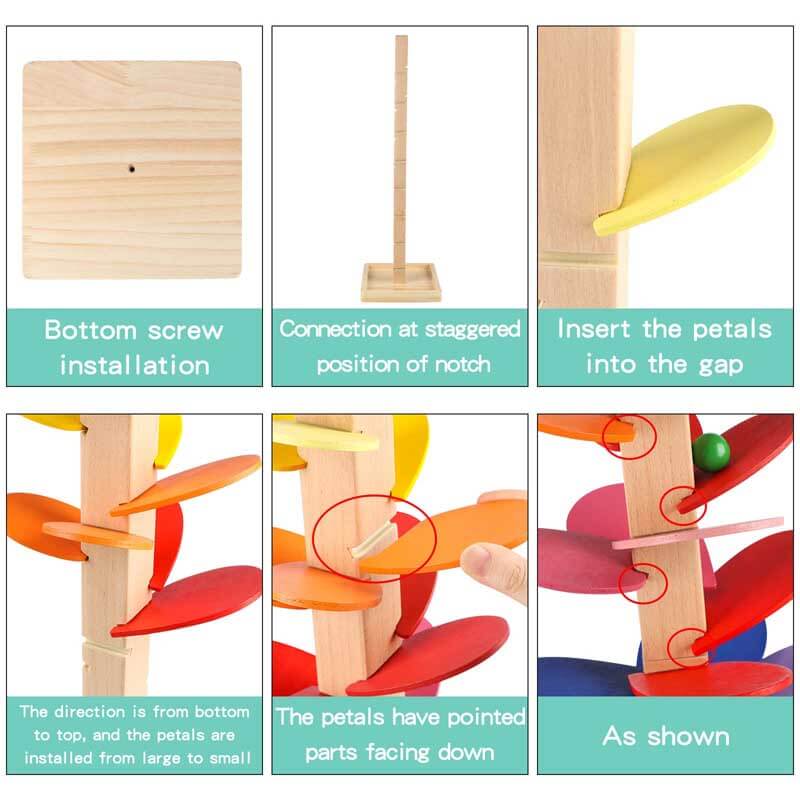 Bottom screw installation

Connection at staggered position of notch

Insert the petals into the gap

The direction is from bottom to top, and the petals are installed from large to small

The petals have pointed parts facing down

As shown