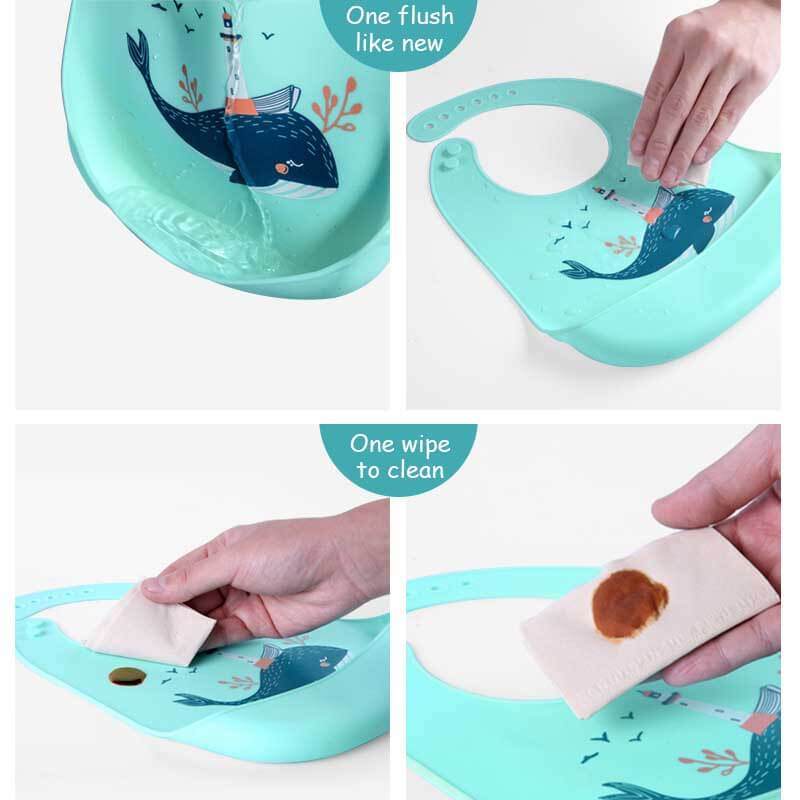 One flush
like new

One wipe
to clean