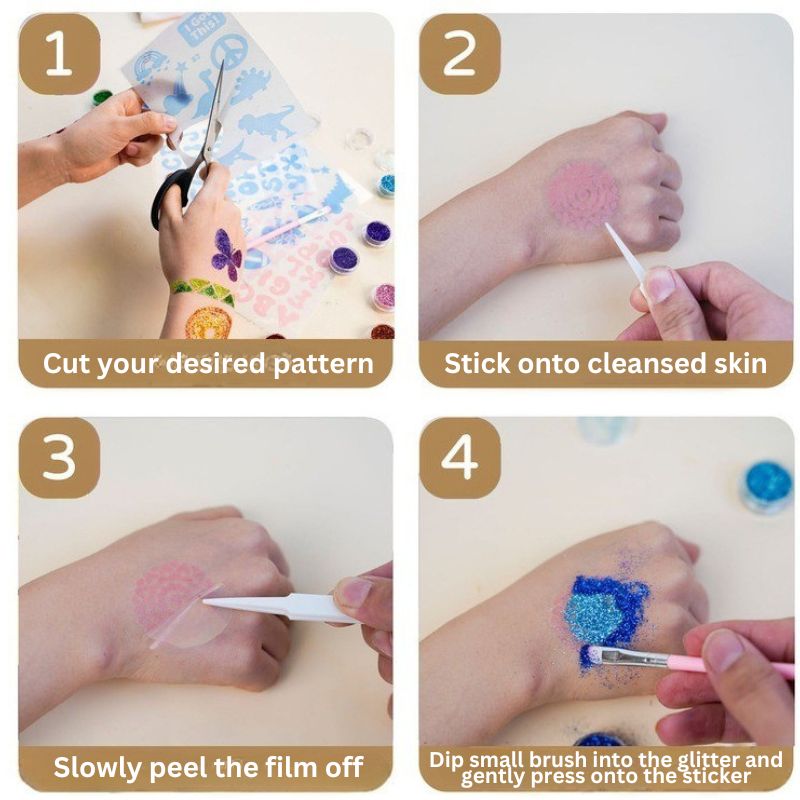 1

I GOT THIS!

Cut your desired pattern

2

Stick onto cleansed skin

3

Slowly peel the film off

4

Dip small brush into the glitter and gently press onto the sticker