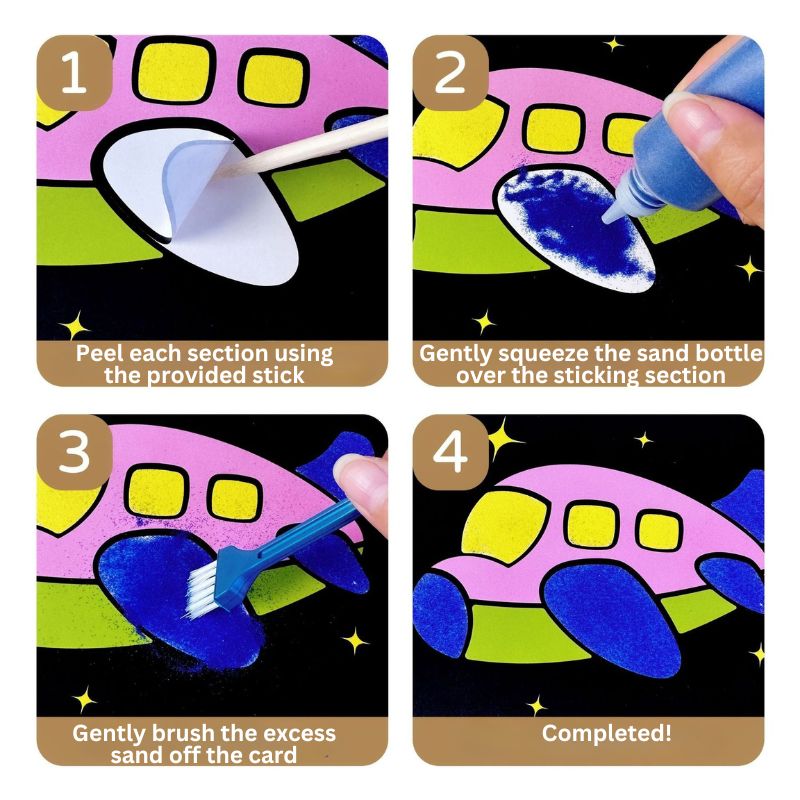 1

Peel each section using the provided stick

2

Gently squeeze the sand bottle over the sticking section

3

Gently brush the excess sand off the card

4

Completed!