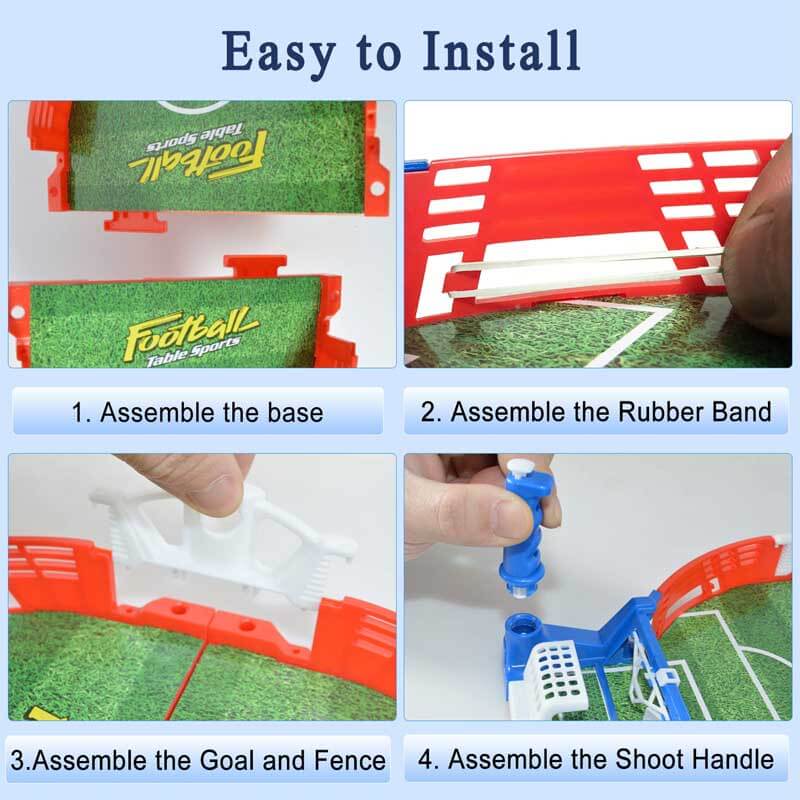 Easy to Install

Football Table Sports

Football Table Sports

1. Assemble the base

2. Assemble the Rubber Band

3.Assemble the Goal and Fence

4. Assemble the Shoot Handle